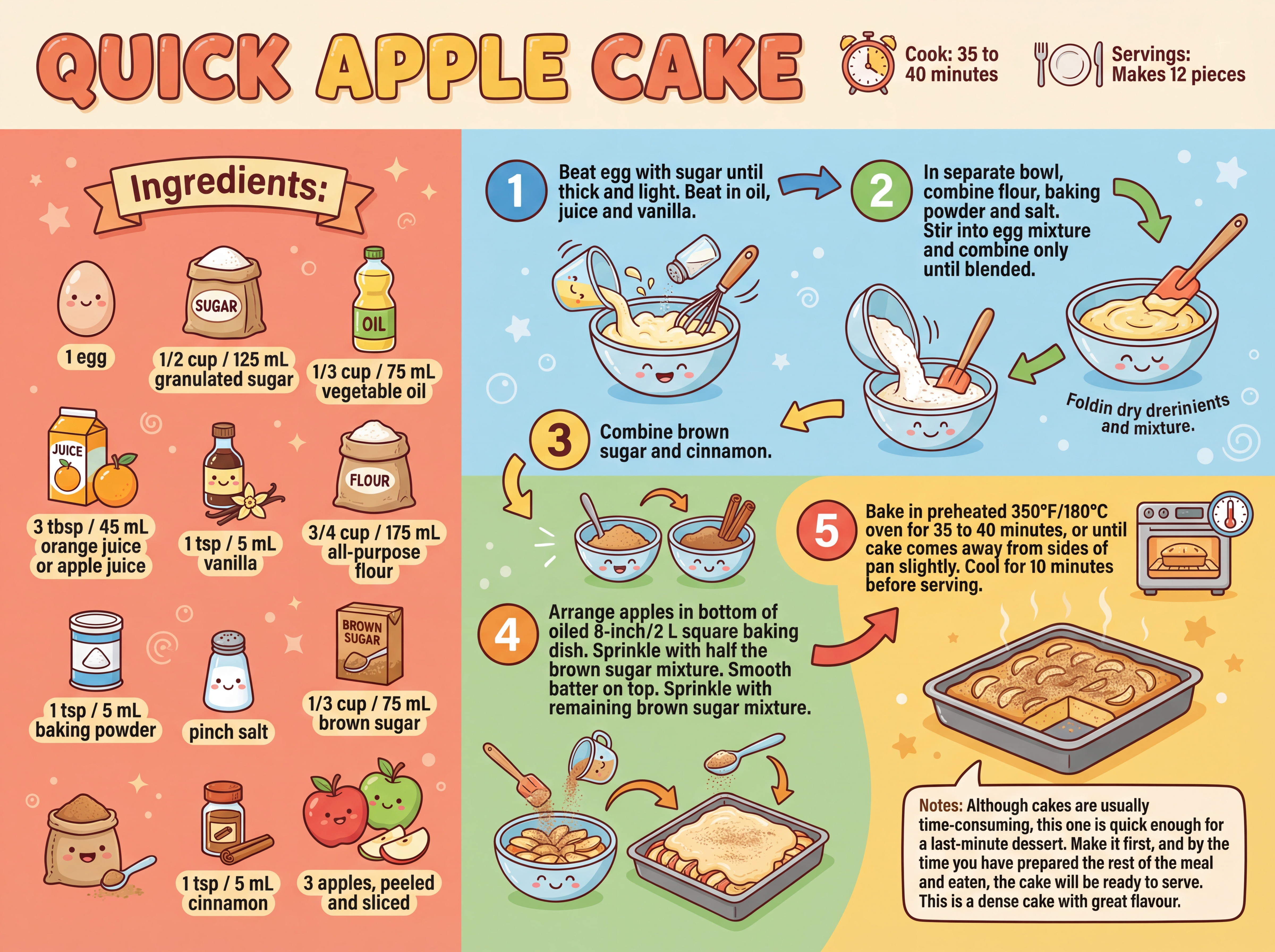 QUICK APPLE CAKE

Cook: 35 to 40 minutes

Servings: Makes 12 pieces

Ingredients:

1 egg

SUGAR
1/2 cup / 125 mL granulated sugar

OIL
1/3 cup / 75 mL vegetable oil

JUICE
3 tbsp / 45 mL orange juice or apple juice

1 tsp / 5 mL vanilla

FLOUR
3/4 cup / 175 mL all-purpose flour

1 tsp / 5 mL baking powder

pinch salt

BROWN SUGAR
1/3 cup / 75 mL brown sugar

1 tsp / 5 mL cinnamon

3 apples, peeled and sliced

1 Beat egg with sugar until thick and light. Beat in oil, juice and vanilla.

2 In separate bowl, combine flour, baking powder and salt. Stir into egg mixture and combine only until blended.

Foldin dry drerinients and mixture.

3 Combine brown sugar and cinnamon.

4 Arrange apples in bottom of oiled 8-inch/2 L square baking dish. Sprinkle with half the brown sugar mixture. Smooth batter on top. Sprinkle with remaining brown sugar mixture.

5 Bake in preheated 350°F/180°C oven for 35 to 40 minutes, or until cake comes away from sides of pan slightly. Cool for 10 minutes before serving.

Notes: Although cakes are usually time-consuming, this one is quick enough for a last-minute dessert. Make it first, and by the time you have prepared the rest of the meal and eaten, the cake will be ready to serve. This is a dense cake with great flavour.