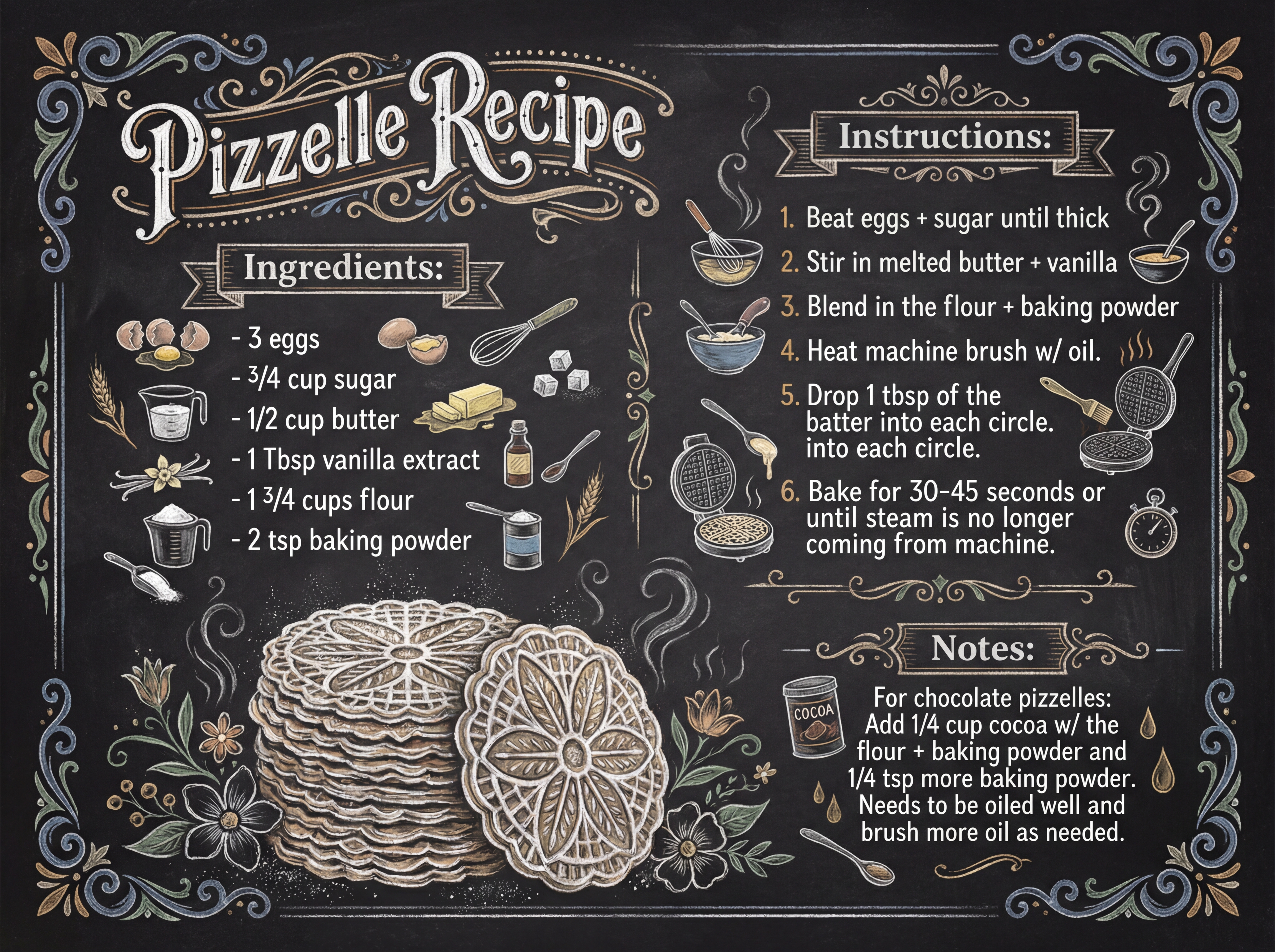 Pizzelle Recipe

Ingredients:

- 3 eggs
- 3/4 cup sugar
- 1/2 cup butter
- 1 Tbsp vanilla extract
- 1 3/4 cups flour
- 2 tsp baking powder

Instructions:

1. Beat eggs + sugar until thick
2. Stir in melted butter + vanilla
3. Blend in the flour + baking powder
4. Heat machine brush w/ oil.
5. Drop 1 tbsp of the batter into each circle. into each circle.
6. Bake for 30-45 seconds or until steam is no longer coming from machine.

Notes:

COCOA

For chocolate pizzelles: Add 1/4 cup cocoa w/ the flour + baking powder and 1/4 tsp more baking powder. Needs to be oiled well and brush more oil as needed.